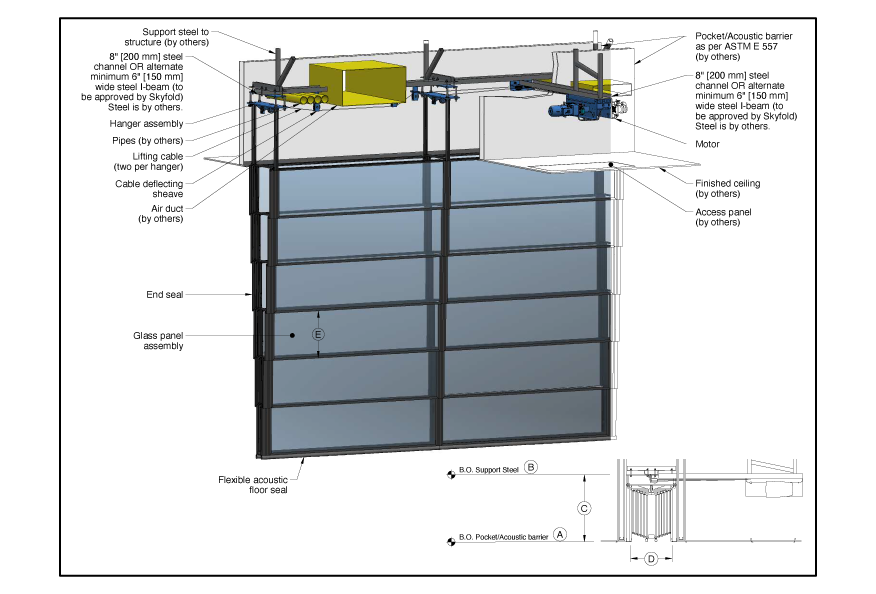 Support steel to structure (by others)

8" [200 mm] steel channel OR alternate minimum 6" [150 mm] wide steel I-beam (to be approved by Skyfold) Steel is by others.

Hanger assembly

Pipes (by others)

Lifting cable (two per hanger)

Cable deflecting sheave

Air duct (by others)

End seal

Glass panel assembly

E

Flexible acoustic floor seal

Pocket/Acoustic barrier as per ASTM E 557 (by others)

8" [200 mm] steel channel OR alternate minimum 6" [150 mm] wide steel I-beam (to be approved by Skyfold) Steel is by others.

Motor

Finished ceiling (by others)

Access panel (by others)

B.O. Support Steel B

C

B.O. Pocket/Acoustic barrier A

D